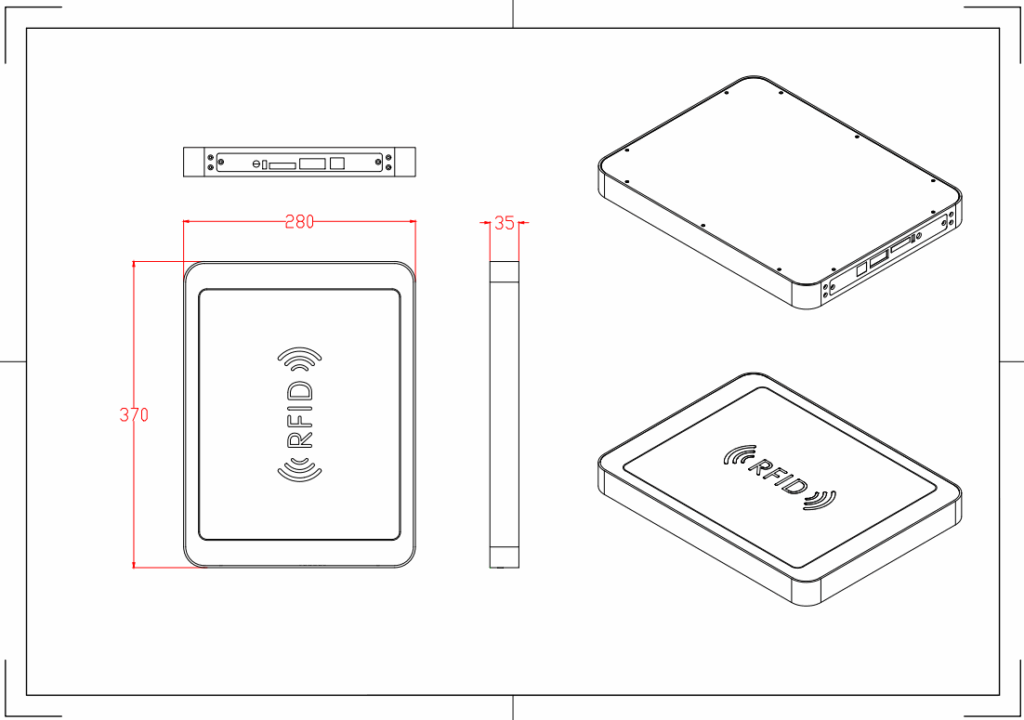 280

35

370

RFID

RFID