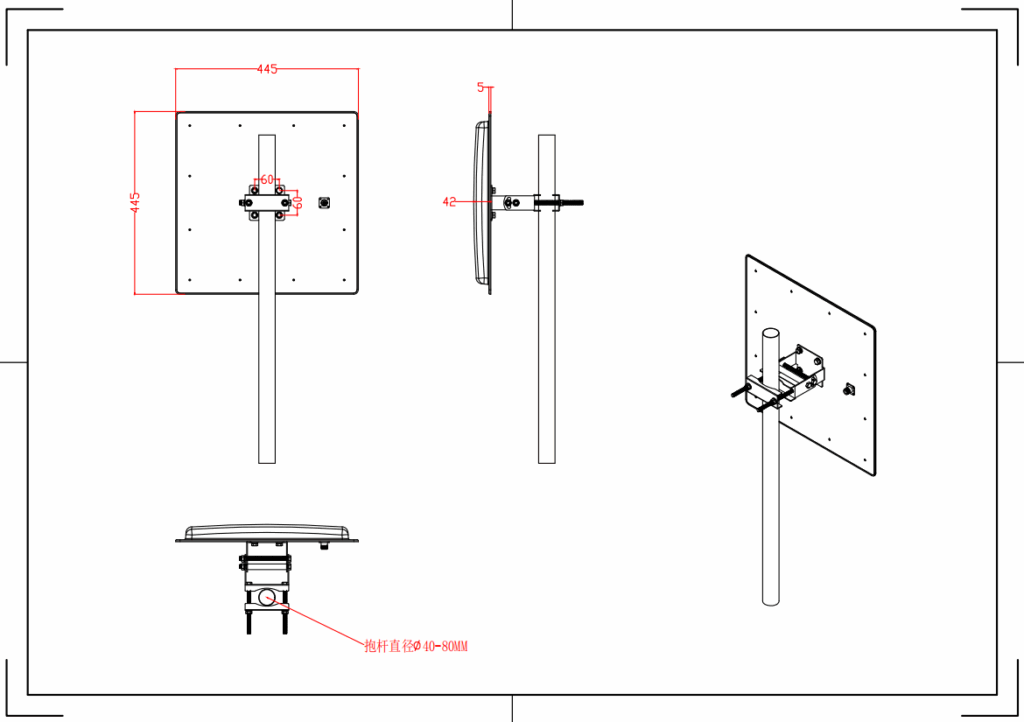 445

445

60

60

5

42

抱杆直径Ø40-80MM